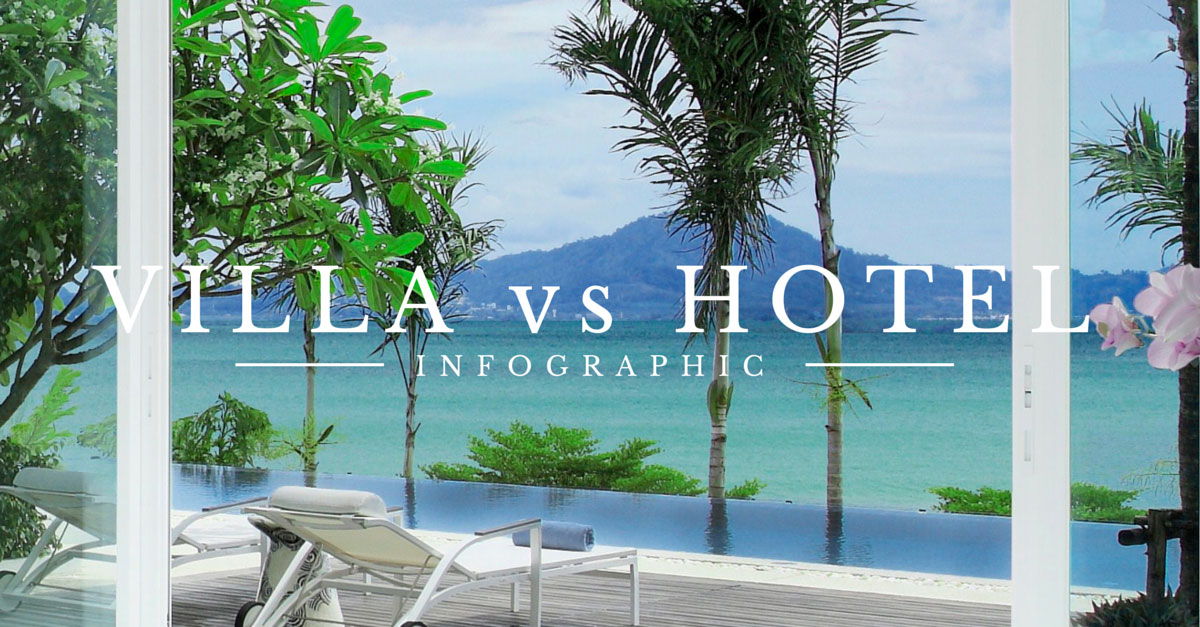 VILLA vs HOTEL
INFOGRAPHIC